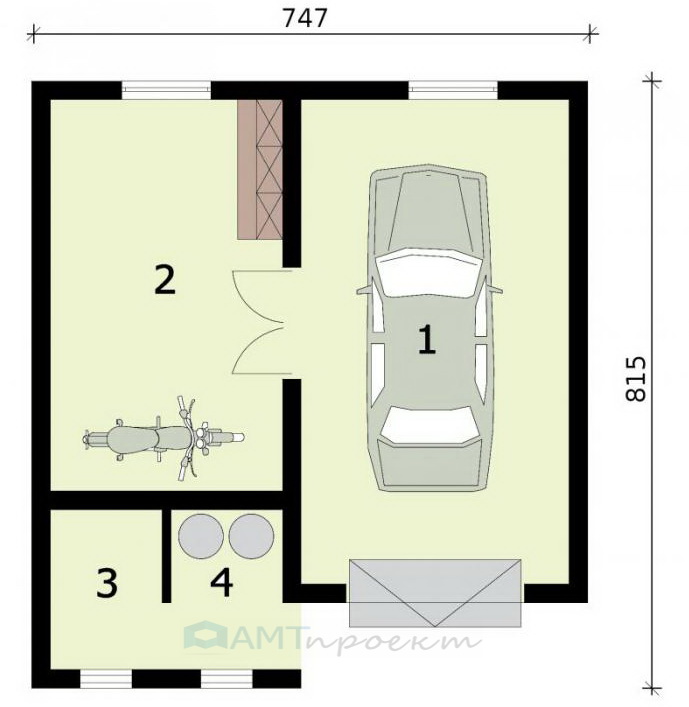 747

815

2

1

3

4

АМТпроект